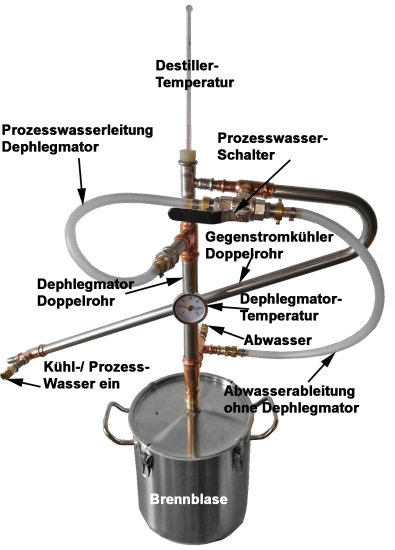 Destiller-Temperatur

Prozesswasserleitung Dephlegmator

Prozesswasser-Schalter

Gegenstromkühler Doppelrohr

Dephlegmator Doppelrohr

Dephlegmator-Temperatur

Abwasser

Kühl-/ Prozess-Wasser ein

Abwasserableitung ohne Dephlegmator

Brennblase